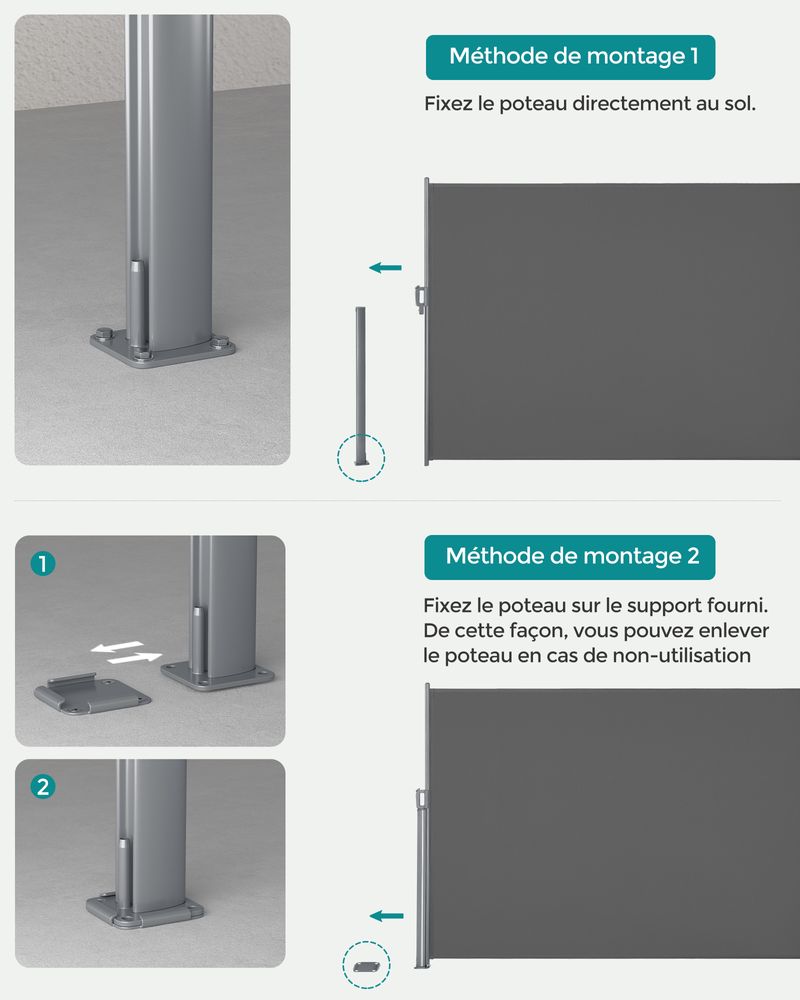 Méthode de montage 1

Fixez le poteau directement au sol.

1

2

Méthode de montage 2

Fixez le poteau sur le support fourni. De cette façon, vous pouvez enlever le poteau en cas de non-utilisation