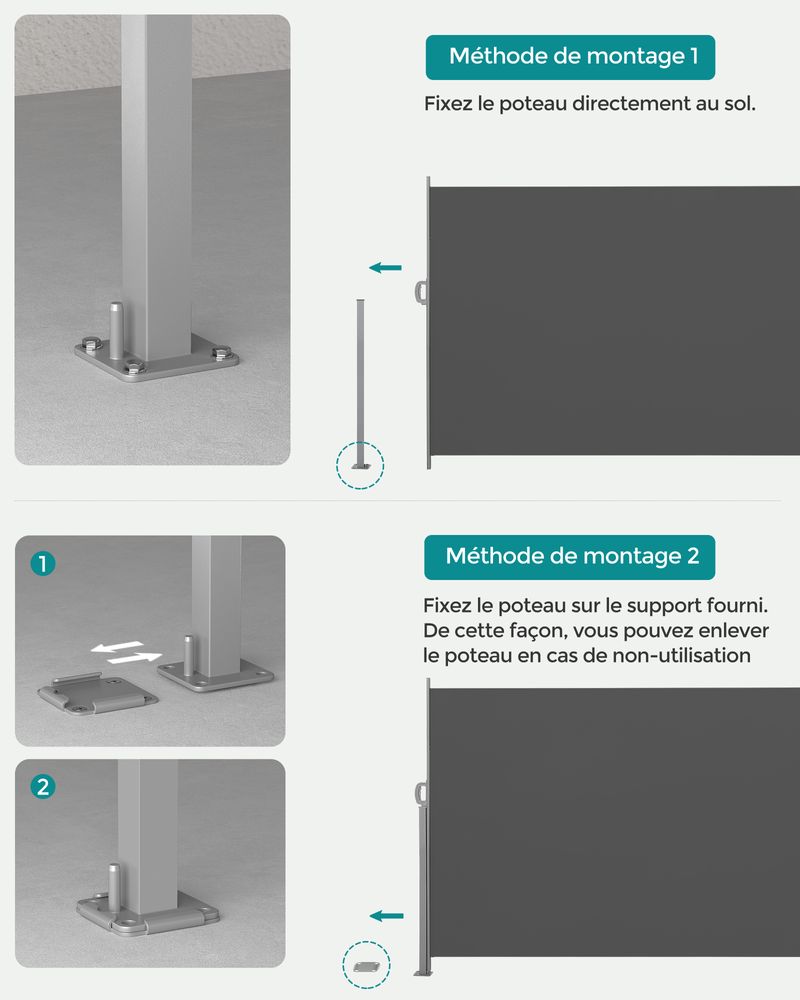 Méthode de montage 1

Fixez le poteau directement au sol.

1

2

Méthode de montage 2

Fixez le poteau sur le support fourni. De cette façon, vous pouvez enlever le poteau en cas de non-utilisation