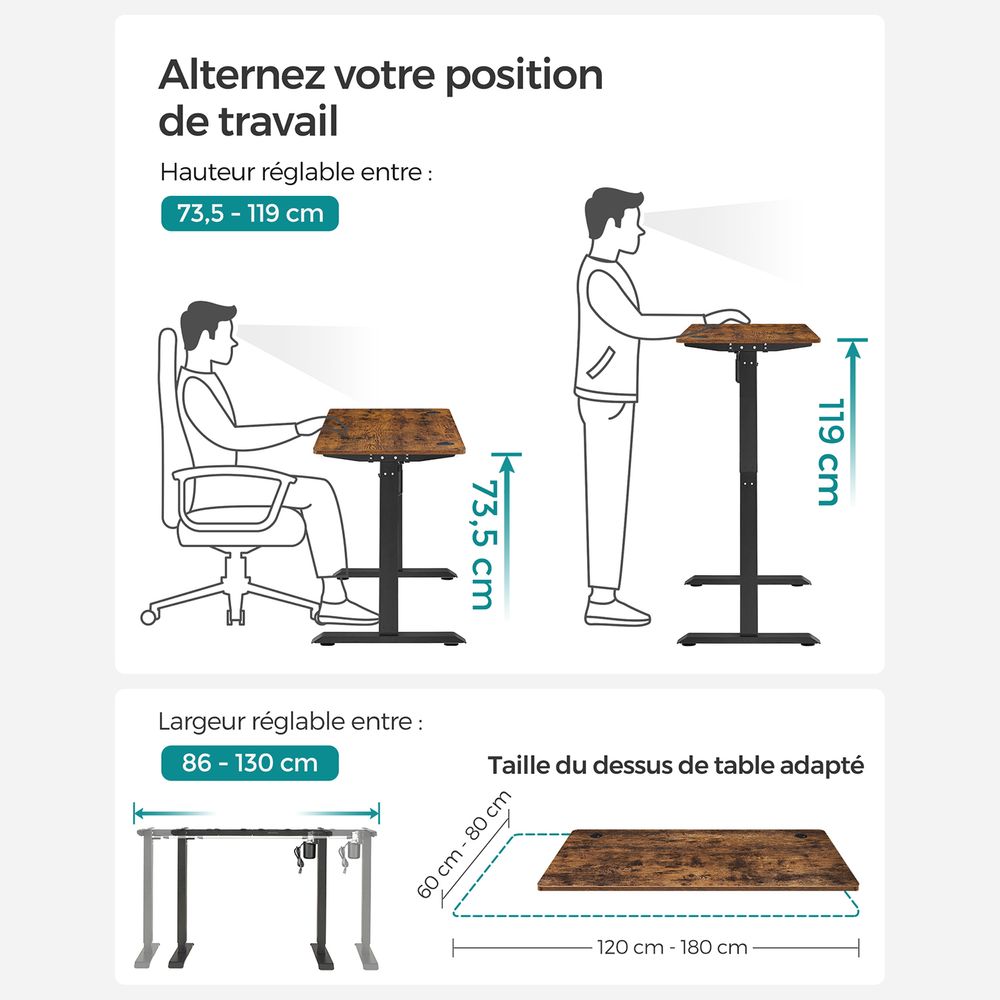 Alternez votre position de travail

Hauteur réglable entre :

73,5 - 119 cm

73,5 cm

119 cm

Largeur réglable entre :

86 - 130 cm

Taille du dessus de table adapté

60 cm - 80 cm

120 cm - 180 cm