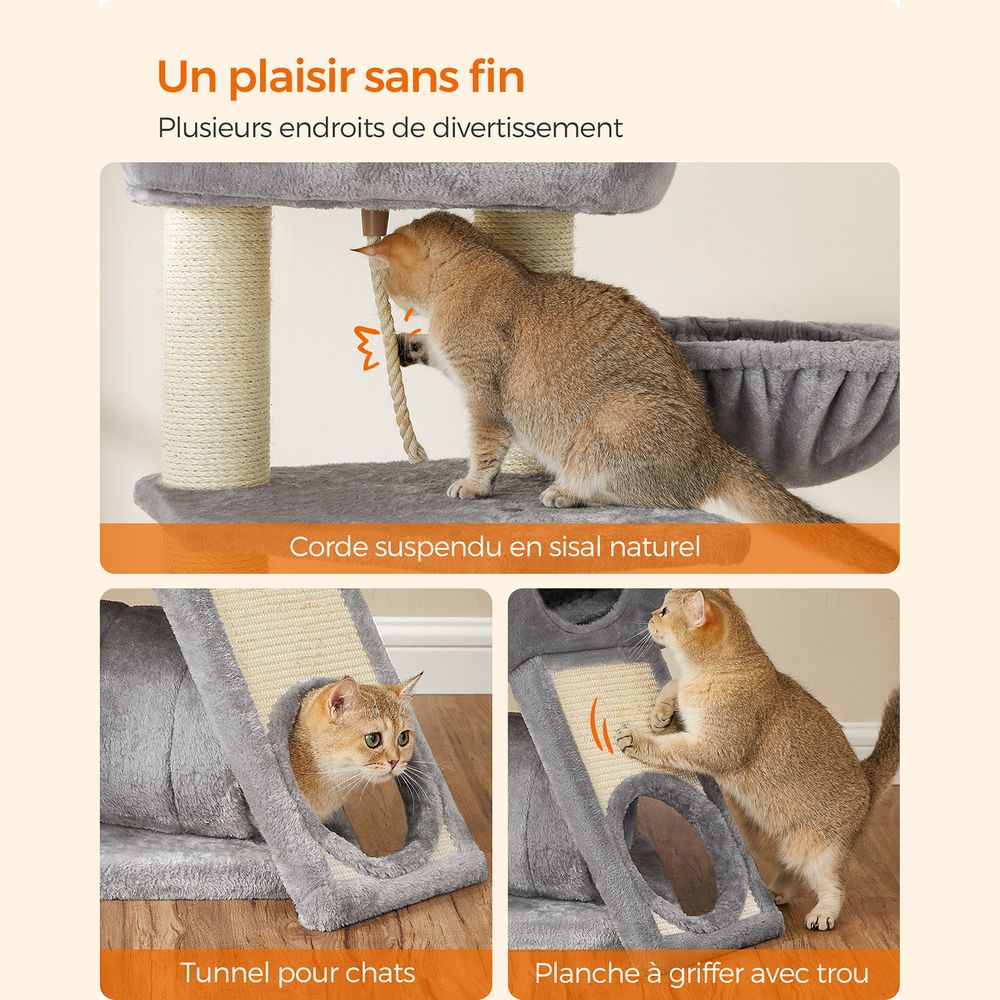 Un plaisir sans fin

Plusieurs endroits de divertissement

Corde suspendu en sisal naturel

Tunnel pour chats

Planche à griffer avec trou