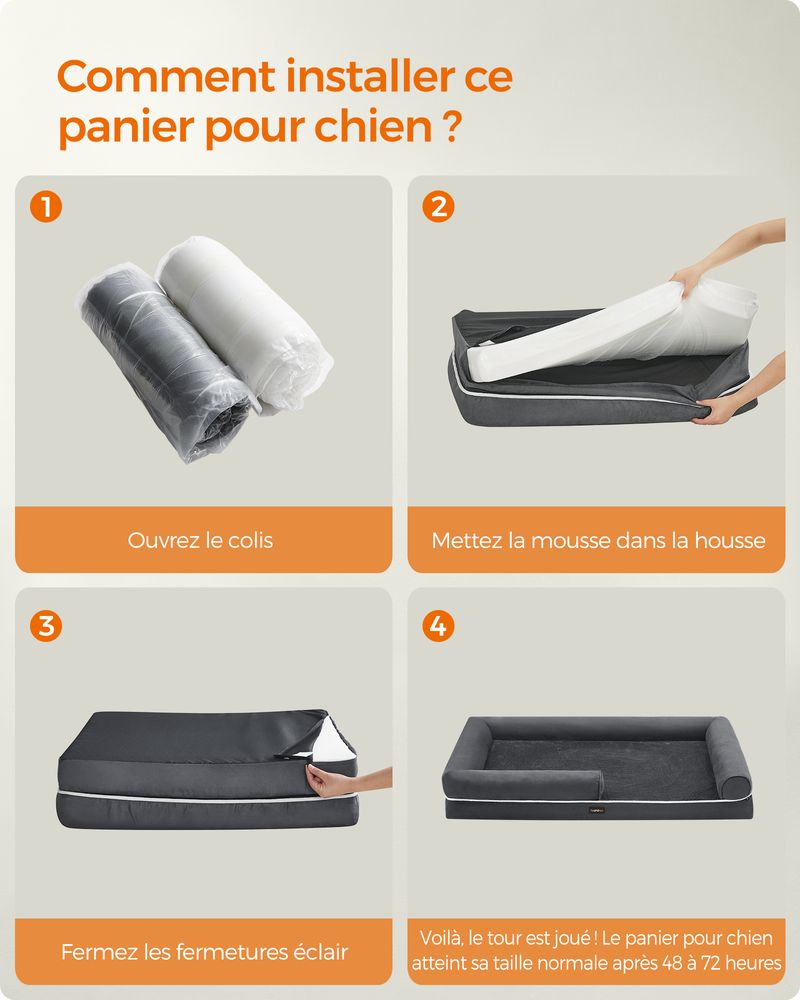 Comment installer ce panier pour chien ?

1

Ouvrez le colis

2

Mettez la mousse dans la housse

3

Fermez les fermetures éclair

4

Voilà, le tour est joué ! Le panier pour chien atteint sa taille normale après 48 à 72 heures