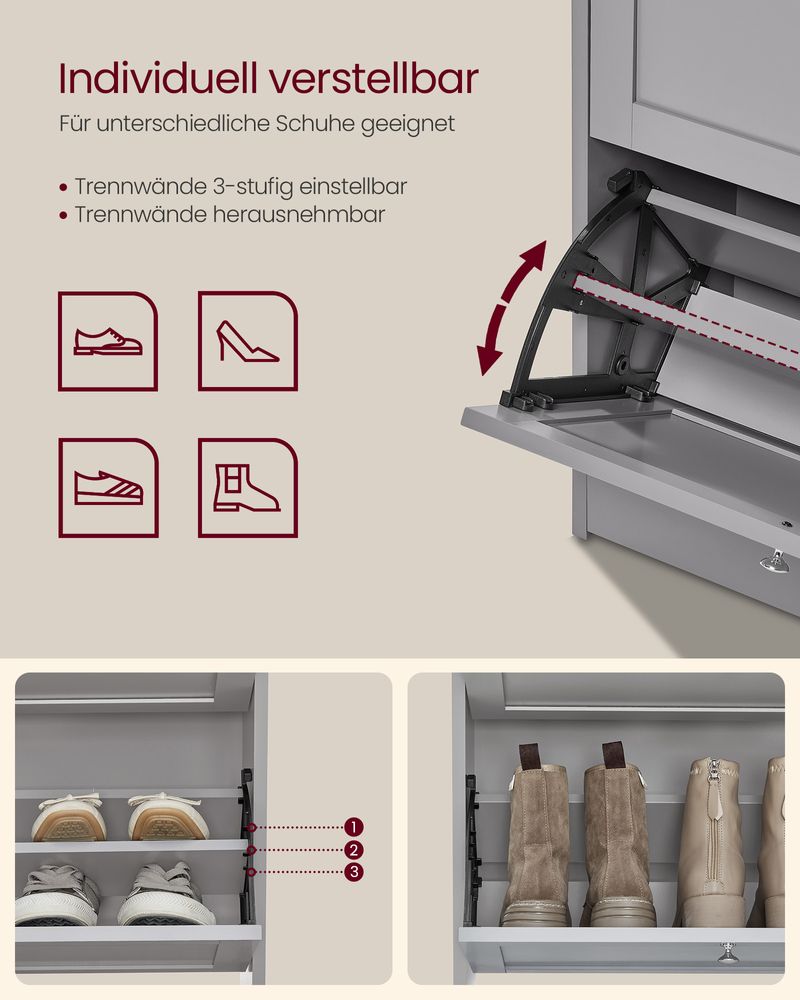 Individuell verstellbar
Für unterschiedliche Schuhe geeignet

• Trennwände 3-stufig einstellbar
• Trennwände herausnehmbar

1
2
3